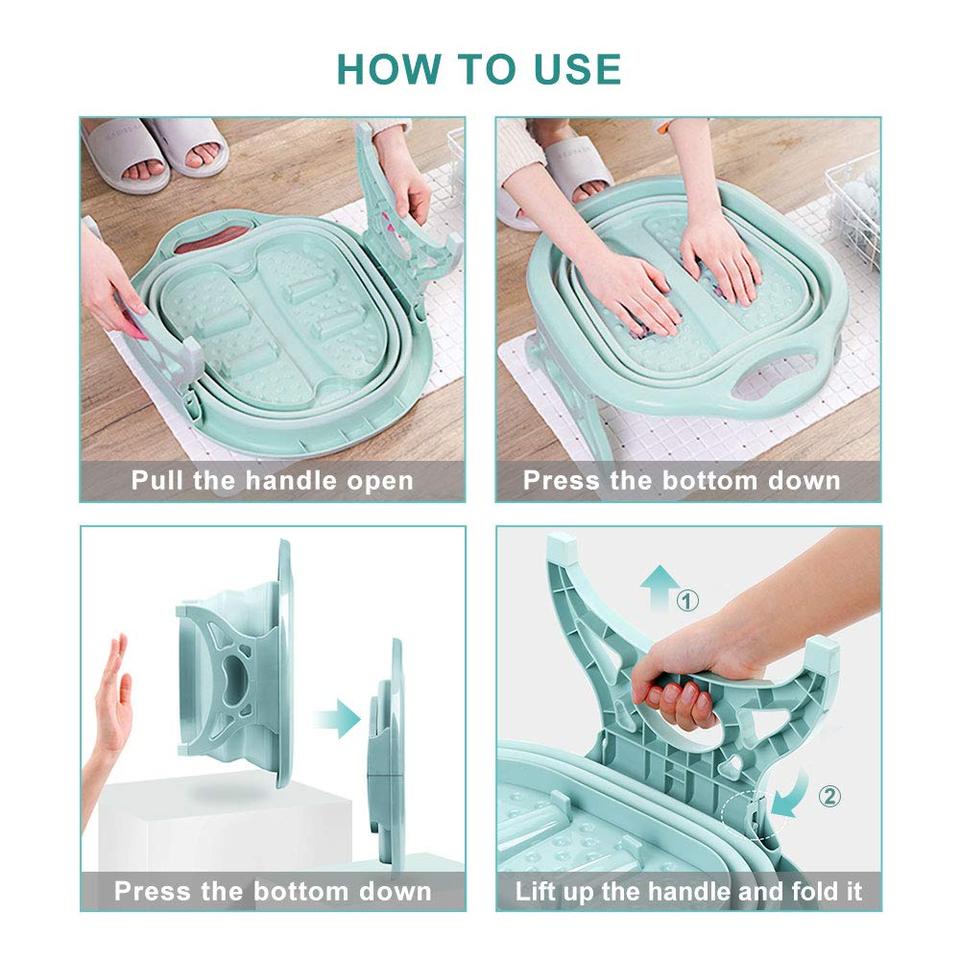 HOW TO USE

Pull the handle open

Press the bottom down

Press the bottom down

①

②

Lift up the handle and fold it